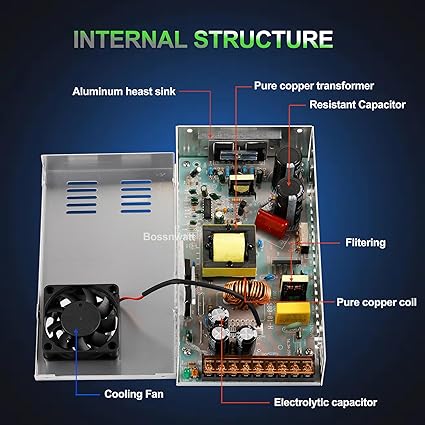 INTERNAL STRUCTURE

Aluminum heast sink

Pure copper transformer

Resistant Capacitor

Bossnwatt

Flitering

Pure copper coil

Cooling Fan

Electrolytic capacitor